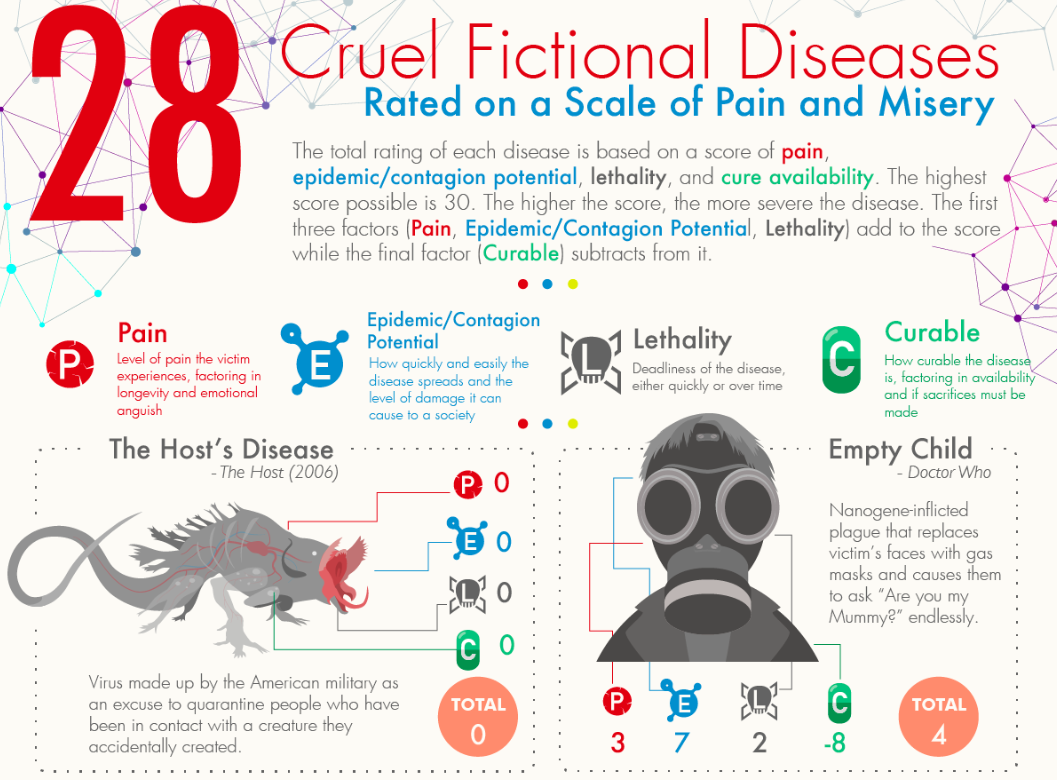 28 Cruel Fictional Diseases
Rated on a Scale of Pain and Misery

The total rating of each disease is based on a score of pain, epidemic/contagion potential, lethality, and cure availability. The highest score possible is 30. The higher the score, the more severe the disease. The first three factors (Pain, Epidemic/Contagion Potential, Lethality) add to the score while the final factor (Curable) subtracts from it.

P Pain
Level of pain the victim experiences, factoring in longevity and emotional anguish

E Epidemic/Contagion Potential
How quickly and easily the disease spreads and the level of damage it can cause to a society

L Lethality
Deadliness of the disease, either quickly or over time

C Curable
How curable the disease is, factoring in availability and if sacrifices must be made

The Host's Disease
- The Host (2006)

P 0
E 0
L 0
C 0

Virus made up by the American military as an excuse to quarantine people who have been in contact with a creature they accidentally created.

TOTAL
0

Empty Child
- Doctor Who

Nanogene-inflicted plague that replaces victim's faces with gas masks and causes them to ask "Are you my Mummy?" endlessly.

P 3
E 7
L 2
C -8

TOTAL
4